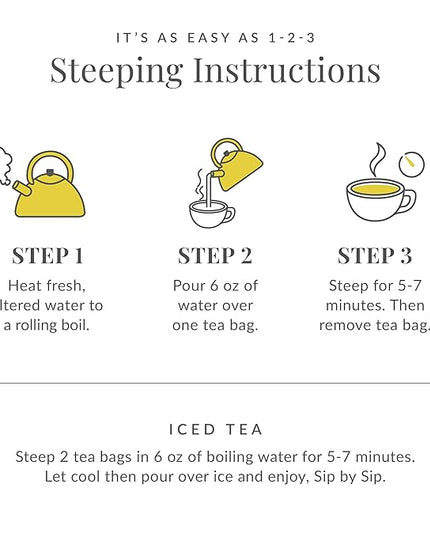 IT'S AS EASY AS 1-2-3

Steeping Instructions

STEP 1

Heat fresh, ltered water to a rolling boil.

STEP 2

Pour 6 oz of water over one tea bag.

STEP 3

Steep for 5-7 minutes. Then remove tea bag.

ICED TEA

Steep 2 tea bags in 6 oz of boiling water for 5-7 minutes. Let cool then pour over ice and enjoy, Sip by Sip.