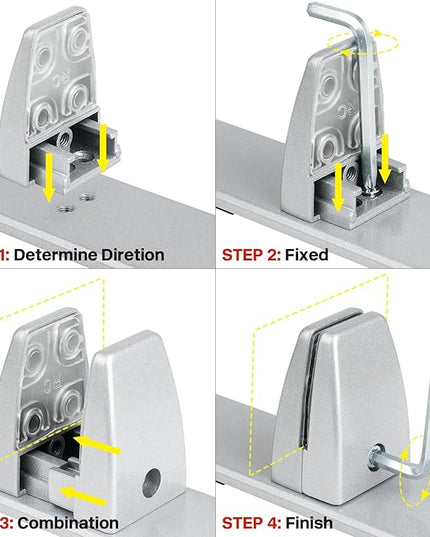 1: Determine Diretion

STEP 2: Fixed

3: Combination

STEP 4: Finish