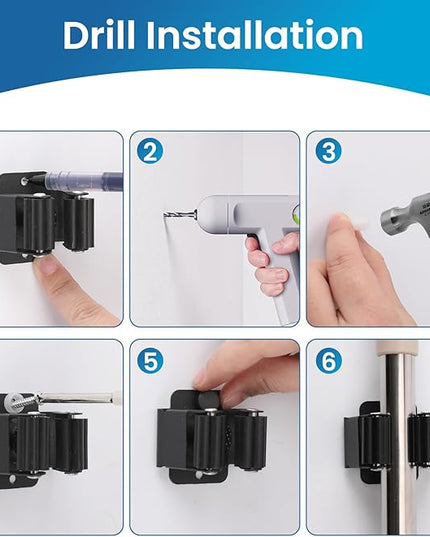 Drill Installation

2

3

5

6