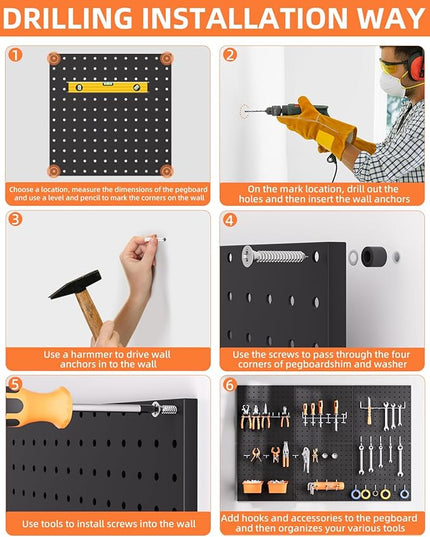 DRILLING INSTALLATION WAY

1

Choose a location, measure the dimensions of the pegboard and use a level and pencil to mark the corners on the wall

2

On the mark location, drill out the holes and then insert the wall anchors

3

Use a harmmer to drive wall anchors in to the wall

4

Use the screws to pass through the four corners of pegboardshim and washer

5

Use tools to install screws into the wall

6

Add hooks and accessories to the pegboard and then organizes your various tools