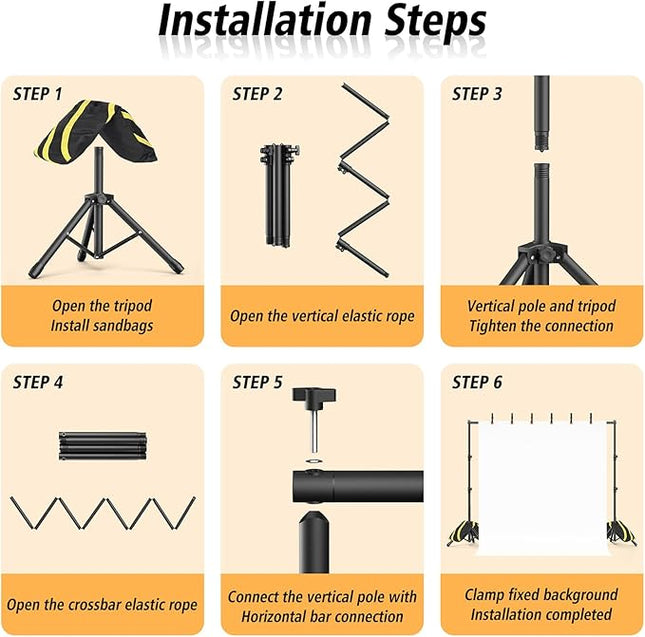 Installation Steps

STEP 1

Open the tripod
Install sandbags

STEP 2

Open the vertical elastic rope

STEP 3

Vertical pole and tripod
Tighten the connection

STEP 4

Open the crossbar elastic rope

STEP 5

Connect the vertical pole with
Horizontal bar connection

STEP 6

Clamp fixed background
Installation completed