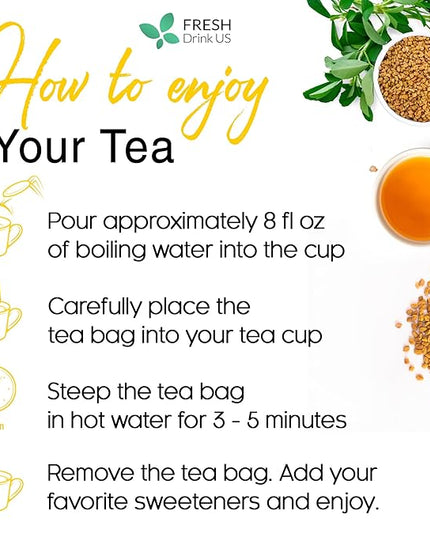 FRESH
Drink US

How to enjoy
Your Tea

Pour approximately 8 fl oz of boiling water into the cup

Carefully place the tea bag into your tea cup

Steep the tea bag in hot water for 3 - 5 minutes

Remove the tea bag. Add your favorite sweeteners and enjoy.