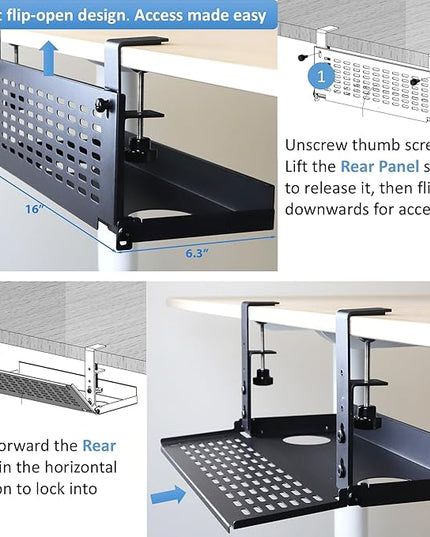 flip-open design. Access made easy

16"

6.3"

1

Unscrew thumb scre
Lift the Rear Panel s
to release it, then fli
downwards for acce

orward the Rear
in the horizontal
on to lock into