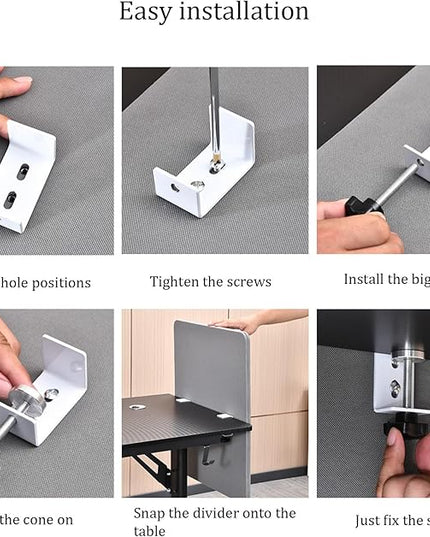 Easy installation

hole positions

Tighten the screws

Install the big

the cone on

Snap the divider onto the table

Just fix the s