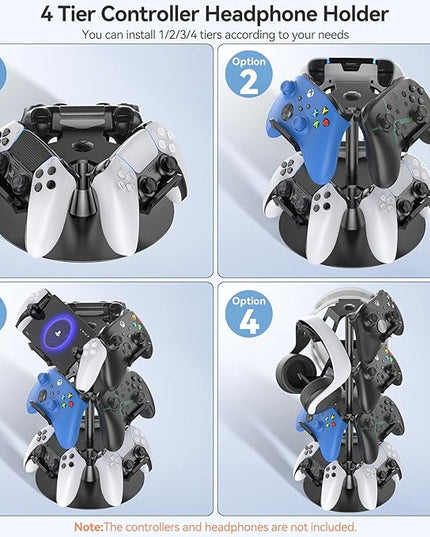 4 Tier Controller Headphone Holder
You can install 1/2/3/4 tiers according to your needs

Option
2

Option
4

Note:The controllers and headphones are not included.