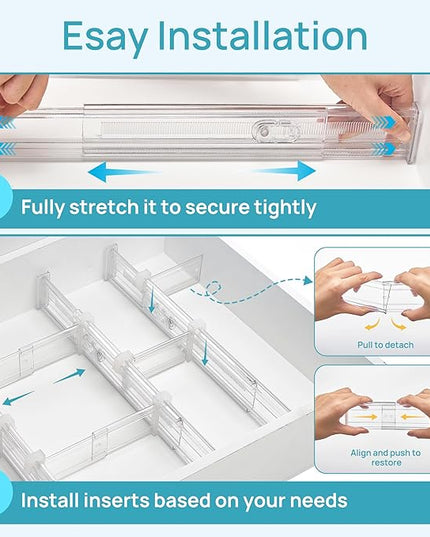 Esay Installation

Fully stretch it to secure tightly

Pull to detach

Align and push to restore

Install inserts based on your needs