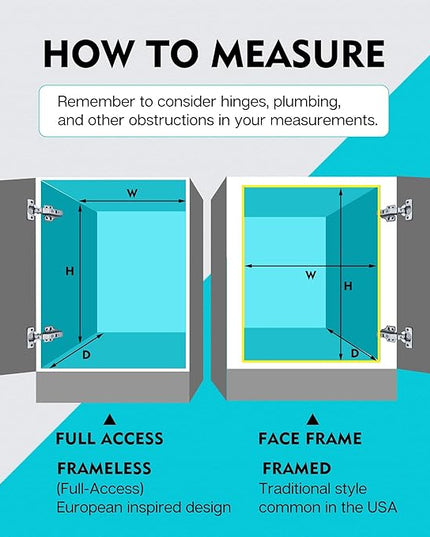 HOW TO MEASURE

Remember to consider hinges, plumbing, and other obstructions in your measurements.

W

H

D

W

H

D

FULL ACCESS

FRAMELESS
(Full-Access)
European inspired design

FACE FRAME

FRAMED
Traditional style
common in the USA