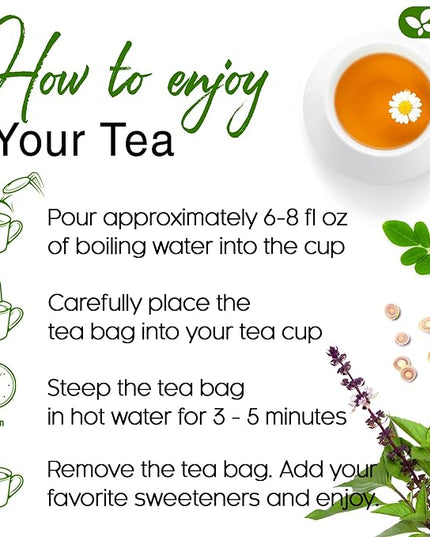 How to enjoy
Your Tea

Pour approximately 6-8 fl oz of boiling water into the cup

Carefully place the tea bag into your tea cup

Steep the tea bag in hot water for 3 - 5 minutes

Remove the tea bag. Add your favorite sweeteners and enjoy.