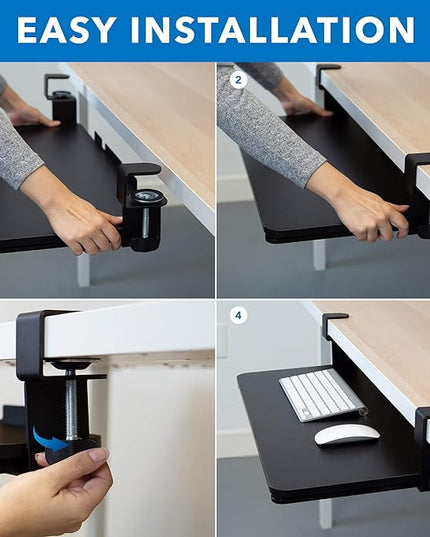 EASY INSTALLATION

2

4